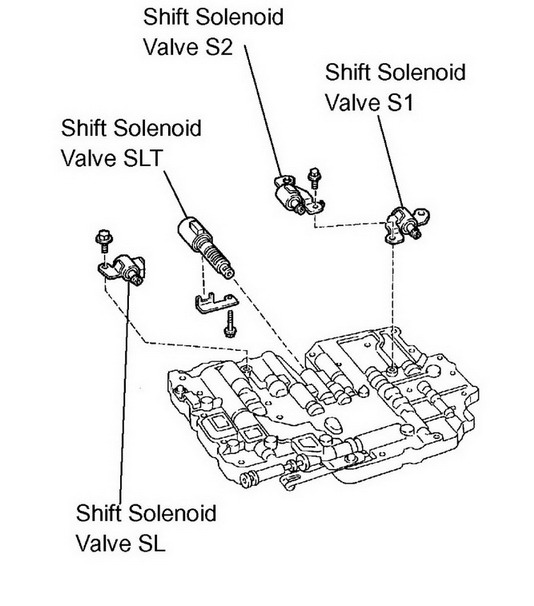 Shift Solenoid Valve S2

Shift Solenoid Valve S1

Shift Solenoid Valve SLT

Shift Solenoid Valve SL