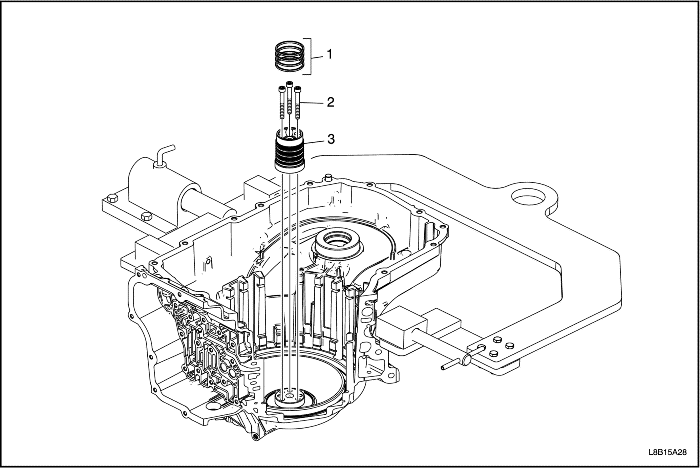 1
2
3
L8B15A28