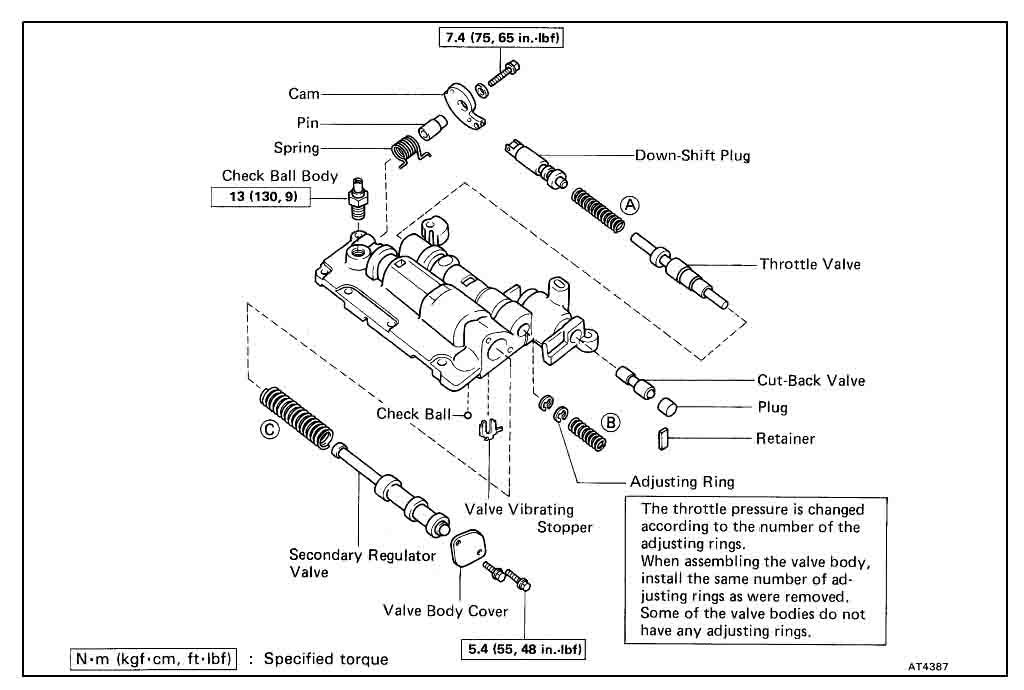 7.4 (75, 65 in.·lbf)

Cam

Pin

Spring

Check Ball Body

13 (130, 9)

Down-Shift Plug

A

Throttle Valve

Cut-Back Valve

Plug

Retainer

B

Check Ball

C

Adjusting Ring

Valve Vibrating Stopper

Secondary Regulator Valve

Valve Body Cover

5.4 (55, 48 in.·lbf)

The throttle pressure is changed according to the number of the adjusting rings.
When assembling the valve body, install the same number of adjusting rings as were removed.
Some of the valve bodies do not have any adjusting rings.

N·m (kgf·cm, ft·lbf) : Specified torque

AT4387