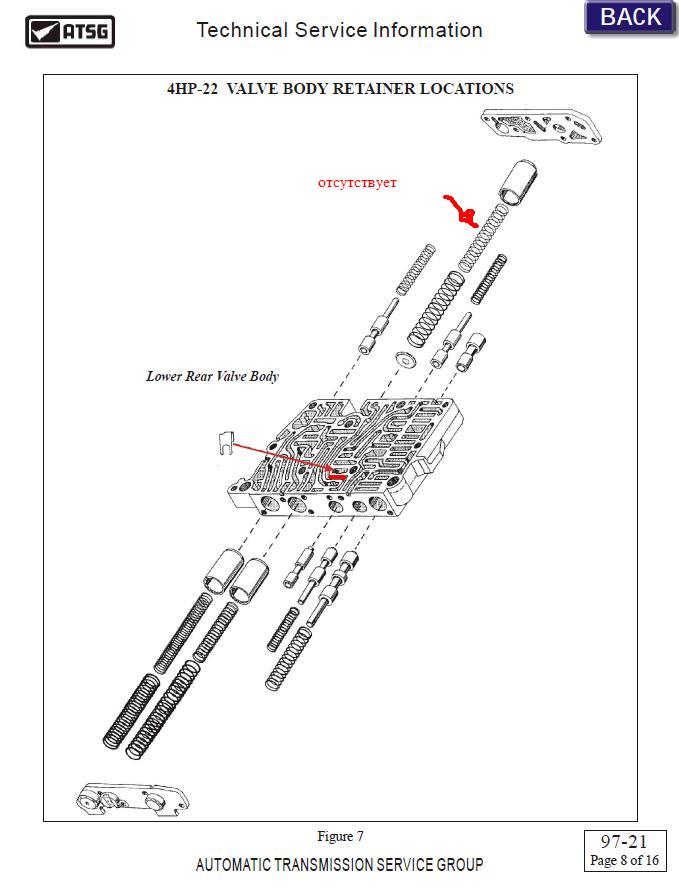 ATSG

Technical Service Information

BACK

4HP-22 VALVE BODY RETAINER LOCATIONS

отсутствует

Lower Rear Valve Body

Figure 7

AUTOMATIC TRANSMISSION SERVICE GROUP

97-21
Page 8 of 16