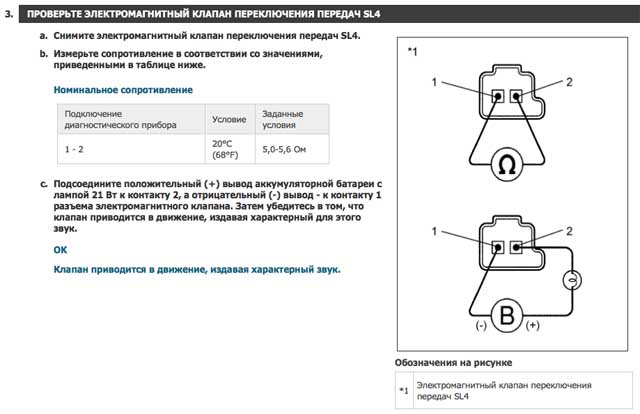 3. ПРОВЕРЬТЕ ЭЛЕКТРОМАГНИТНЫЙ КЛАПАН ПЕРЕКЛЮЧЕНИЯ ПЕРЕДАЧ SL4

a. Снимите электромагнитный клапан переключения передач SL4.

b. Измерьте сопротивление в соответствии со значениями, приведенными в таблице ниже.

Номинальное сопротивление

| Подключение диагностического прибора | Условие | Заданные условия |
|---|---|---|
| 1 - 2 | 20°C (68°F) | 5,0-5,6 Ом |

c. Подсоедините положительный (+) вывод аккумуляторной батареи с лампой 21 Вт к контакту 2, а отрицательный (-) вывод - к контакту 1 разъема электромагнитного клапана. Затем убедитесь в том, что клапан приводится в движение, издавая характерный для этого звук.

OK

Клапан приводится в движение, издавая характерный звук.

*1

1

2

Ω

1

2

B

(-)

(+)

Обозначения на рисунке

| *1 | Электромагнитный клапан переключения передач SL4 |
|---|---|