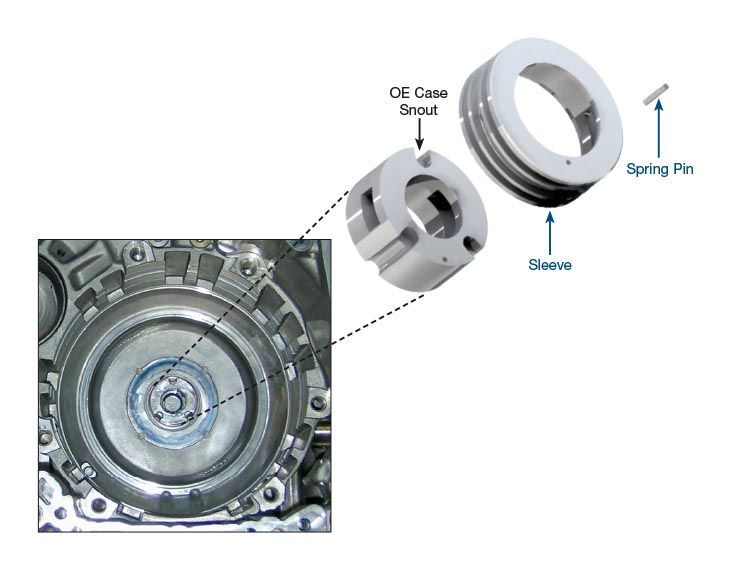 OE Case Snout

Spring Pin

Sleeve