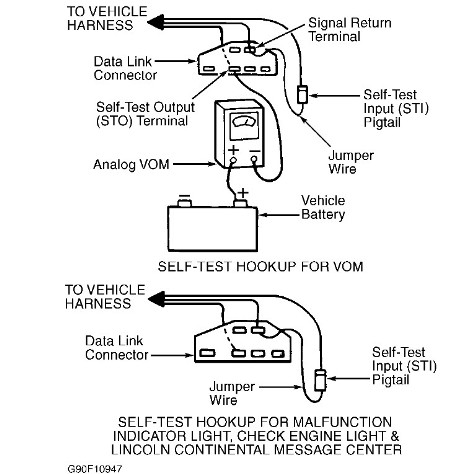 TO VEHICLE HARNESS

Signal Return Terminal

Data Link Connector

Self-Test Output (STO) Terminal

Self-Test Input (STI) Pigtail

Jumper Wire

Analog VOM

+ −

− +

Vehicle Battery

SELF-TEST HOOKUP FOR VOM

TO VEHICLE HARNESS

Data Link Connector

Self-Test Input (STI) Pigtail

Jumper Wire

SELF-TEST HOOKUP FOR MALFUNCTION INDICATOR LIGHT, CHECK ENGINE LIGHT & LINCOLN CONTINENTAL MESSAGE CENTER

G90F10947